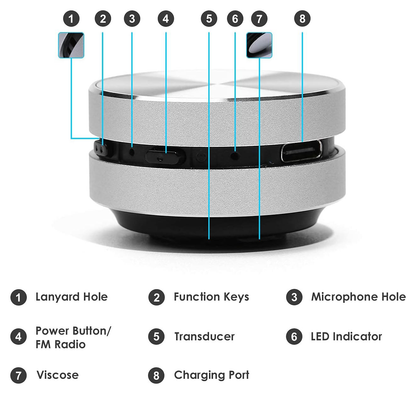 1 2 3 4 5 6 7 8

1 Lanyard Hole
2 Function Keys
3 Microphone Hole

4 Power Button/ FM Radio
5 Transducer
6 LED Indicator

7 Viscose
8 Charging Port